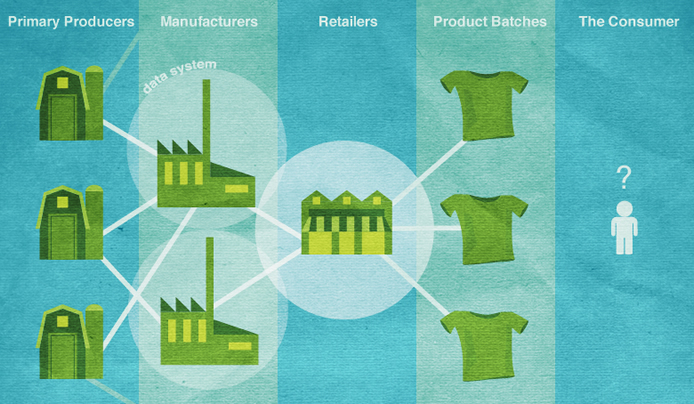 Primary Producers
Manufacturers
Retailers
Product Batches
The Consumer

data system

?